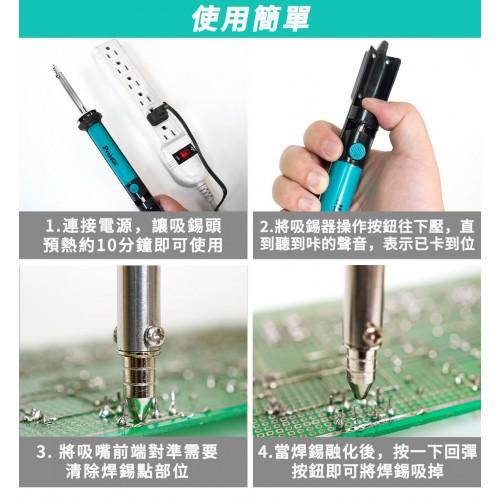 使用簡單

Pro'sKit

1.連接電源，讓吸錫頭預熱約10分鐘即可使用

2.將吸錫器操作按鈕往下壓，直到聽到咔的聲音，表示已卡到位

3. 將吸嘴前端對準需要清除焊錫點部位

4.當焊錫融化後，按一下回彈按鈕即可將焊錫吸掉