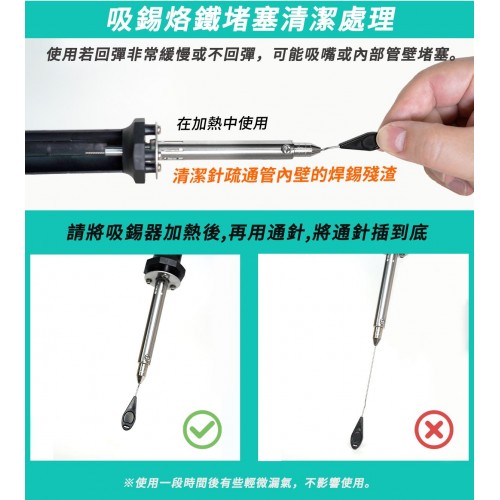 吸錫烙鐵堵塞清潔處理

使用若回彈非常緩慢或不回彈，可能吸嘴或內部管壁堵塞。

在加熱中使用

清潔針疏通管內壁的焊錫殘渣

請將吸錫器加熱後,再用通針,將通針插到底

※使用一段時間後有些輕微漏氣，不影響使用。