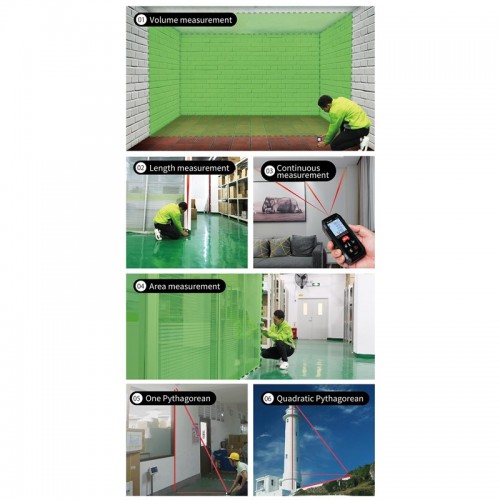 01 Volume measurement

02 Length measurement

03 Continuous measurement

04 Area measurement

05 One Pythagorean

06 Quadratic Pythagorean