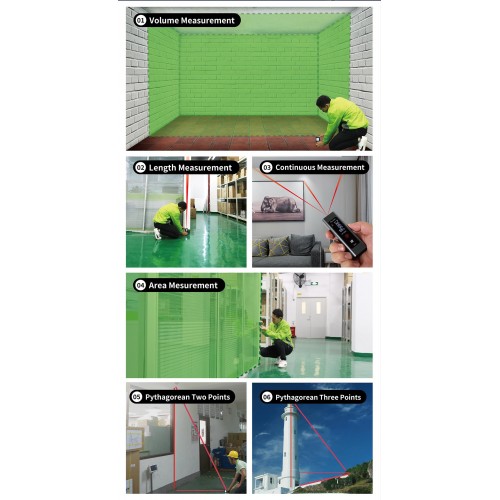 01 Volume Measurement

02 Length Measurement

03 Continuous Measurement

04 Area Mesurement

05 Pythagorean Two Points

06 Pythagorean Three Points